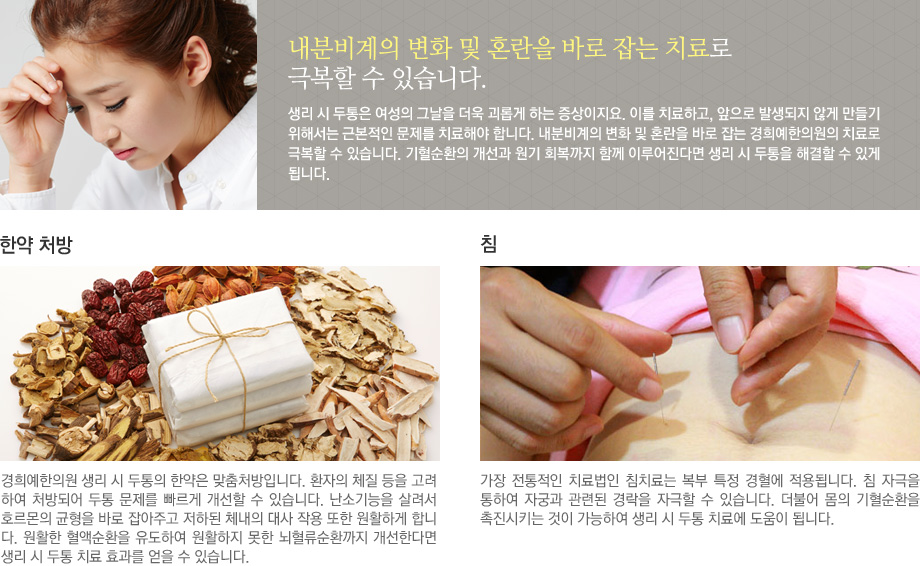 내분비계의 변화 및 혼란을 바로 잡는 치료로
극복할 수 있습니다.

생리 시 두통은 여성의 그날을 더욱 괴롭게 하는 증상이지요. 이를 치료하고, 앞으로 발생되지 않게 만들기 위해서는 근본적인 문제를 치료해야 합니다. 내분비계의 변화 및 혼란을 바로 잡는 경희예한의원의 치료로 극복할 수 있습니다. 기혈순환의 개선과 원기 회복까지 함께 이루어진다면 생리 시 두통을 해결할 수 있게 됩니다.

한약 처방

경희예한의원 생리 시 두통의 한약은 맞춤처방입니다. 환자의 체질 등을 고려하여 처방되어 두통 문제를 빠르게 개선할 수 있습니다. 난소기능을 살려서 호르몬의 균형을 바로 잡아주고 저하된 체내의 대사 작용 또한 원활하게 합니다. 원활한 혈액순환을 유도하여 원활하지 못한 뇌혈류순환까지 개선한다면 생리 시 두통 치료 효과를 얻을 수 있습니다.

침

가장 전통적인 치료법인 침치료는 복부 특정 경혈에 적용됩니다. 침 자극을 통하여 자궁과 관련된 경락을 자극할 수 있습니다. 더불어 몸의 기혈순환을 촉진시키는 것이 가능하여 생리 시 두통 치료에 도움이 됩니다.