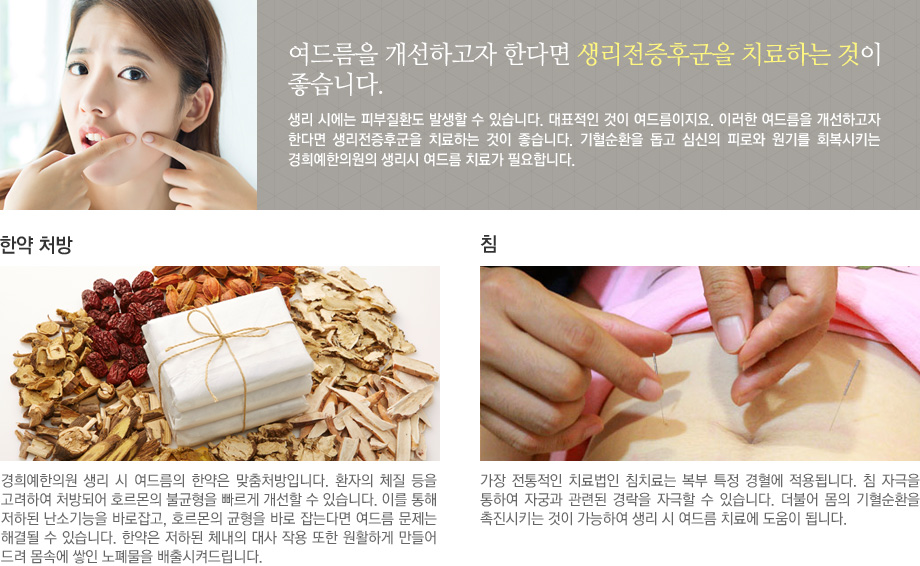 여드름을 개선하고자 한다면 생리전증후군을 치료하는 것이 좋습니다.

생리 시에는 피부질환도 발생할 수 있습니다. 대표적인 것이 여드름이지요. 이러한 여드름을 개선하고자 한다면 생리전증후군을 치료하는 것이 좋습니다. 기혈순환을 돕고 심신의 피로와 원기를 회복시키는 경희예한의원의 생리시 여드름 치료가 필요합니다.

한약 처방

경희예한의원 생리 시 여드름의 한약은 맞춤처방입니다. 환자의 체질 등을 고려하여 처방되어 호르몬의 불균형을 빠르게 개선할 수 있습니다. 이를 통해 저하된 난소기능을 바로잡고, 호르몬의 균형을 바로 잡는다면 여드름 문제는 해결될 수 있습니다. 한약은 저하된 체내의 대사 작용 또한 원활하게 만들어 드려 몸속에 쌓인 노폐물을 배출시켜드립니다.

침

가장 전통적인 치료법인 침치료는 복부 특정 경혈에 적용됩니다. 침 자극을 통하여 자궁과 관련된 경락을 자극할 수 있습니다. 더불어 몸의 기혈순환을 촉진시키는 것이 가능하여 생리 시 여드름 치료에 도움이 됩니다.