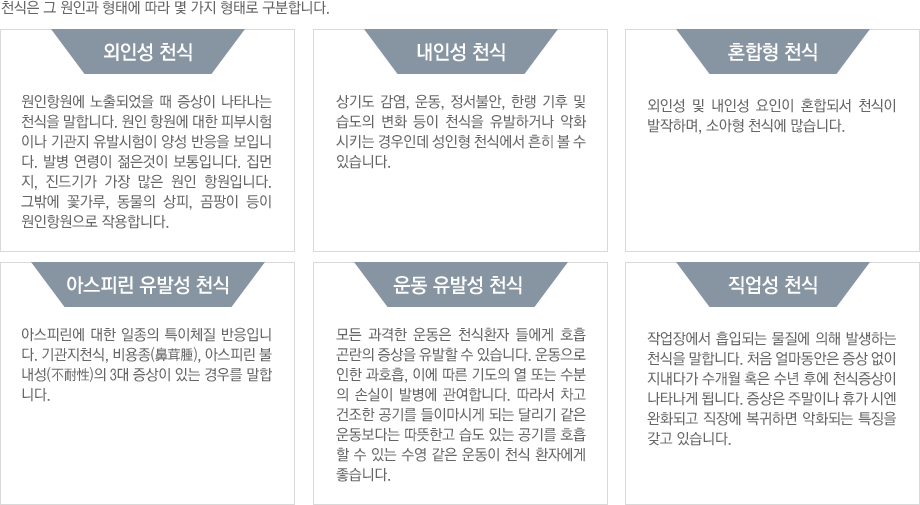 천식은 그 원인과 형태에 따라 몇 가지 형태로 구분합니다.

외인성 천식

원인항원에 노출되었을 때 증상이 나타나는 천식을 말합니다. 원인 항원에 대한 피부시험이나 기관지 유발시험이 양성 반응을 보입니다. 발병 연령이 젊은것이 보통입니다. 집먼지, 진드기가 가장 많은 원인 항원입니다. 그밖에 꽃가루, 동물의 상피, 곰팡이 등이 원인항원으로 작용합니다.

내인성 천식

상기도 감염, 운동, 정서불안, 한랭 기후 및 습도의 변화 등이 천식을 유발하거나 악화시키는 경우인데 성인형 천식에서 흔히 볼 수 있습니다.

혼합형 천식

외인성 및 내인성 요인이 혼합되서 천식이 발작하며, 소아형 천식에 많습니다.

아스피린 유발성 천식

아스피린에 대한 일종의 특이체질 반응입니다. 기관지천식, 비용종(鼻茸腫), 아스피린 불내성(不耐性)의 3대 증상이 있는 경우를 말합니다.

운동 유발성 천식

모든 과격한 운동은 천식환자 들에게 호흡곤란의 증상을 유발할 수 있습니다. 운동으로 인한 과호흡, 이에 따른 기도의 열 또는 수분의 손실이 발병에 관여합니다. 따라서 차고 건조한 공기를 들이마시게 되는 달리기 같은 운동보다는 따뜻한고 습도 있는 공기를 호흡할 수 있는 수영 같은 운동이 천식 환자에게 좋습니다.

직업성 천식

작업장에서 흡입되는 물질에 의해 발생하는 천식을 말합니다. 처음 얼마동안은 증상 없이 지내다가 수개월 혹은 수년 후에 천식증상이 나타나게 됩니다. 증상은 주말이나 휴가 시엔 완화되고 직장에 복귀하면 악화되는 특징을 갖고 있습니다.